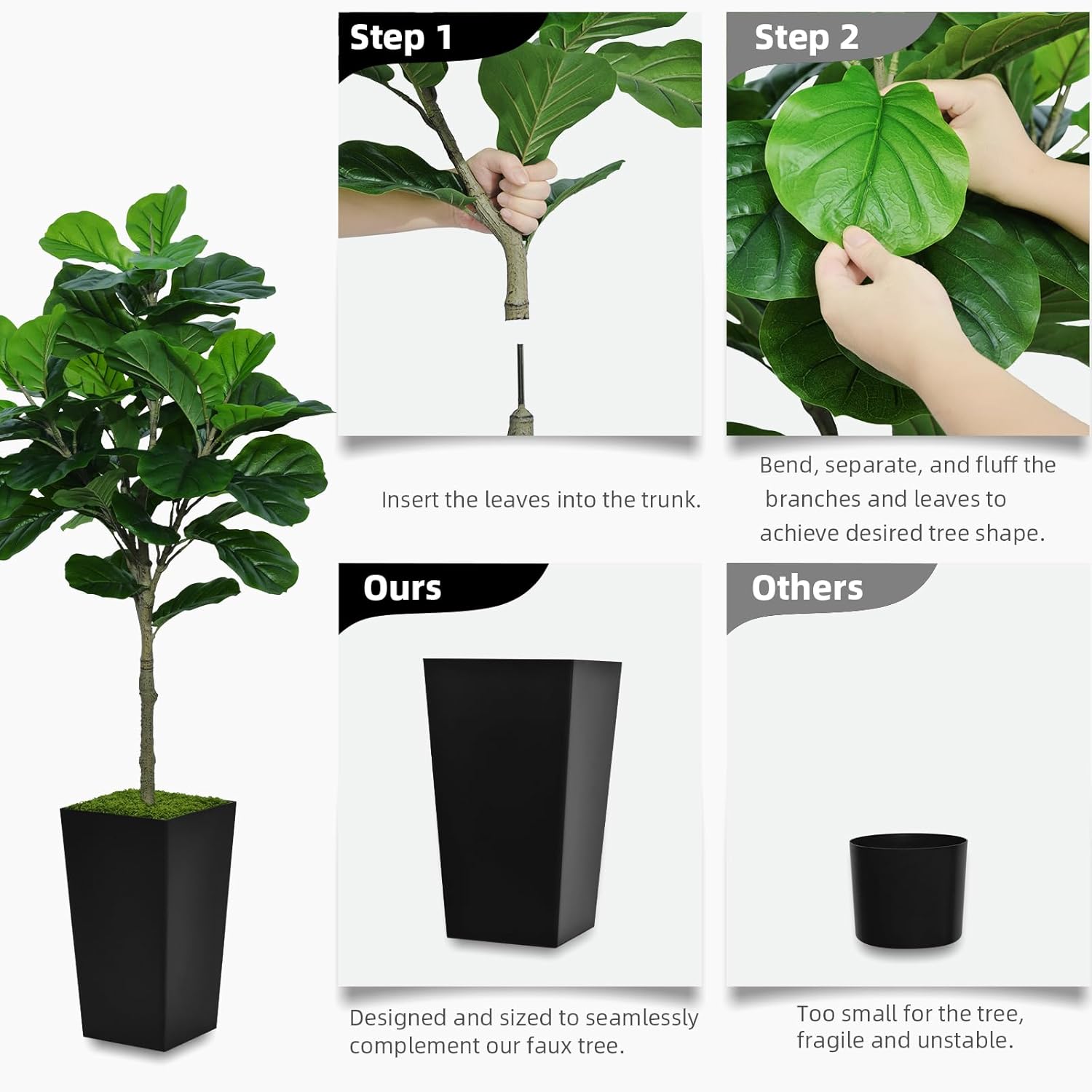 Step 1

Insert the leaves into the trunk.

Step 2

Bend, separate, and fluff the branches and leaves to achieve desired tree shape.

Ours

Designed and sized to seamlessly complement our faux tree.

Others

Too small for the tree, fragile and unstable.