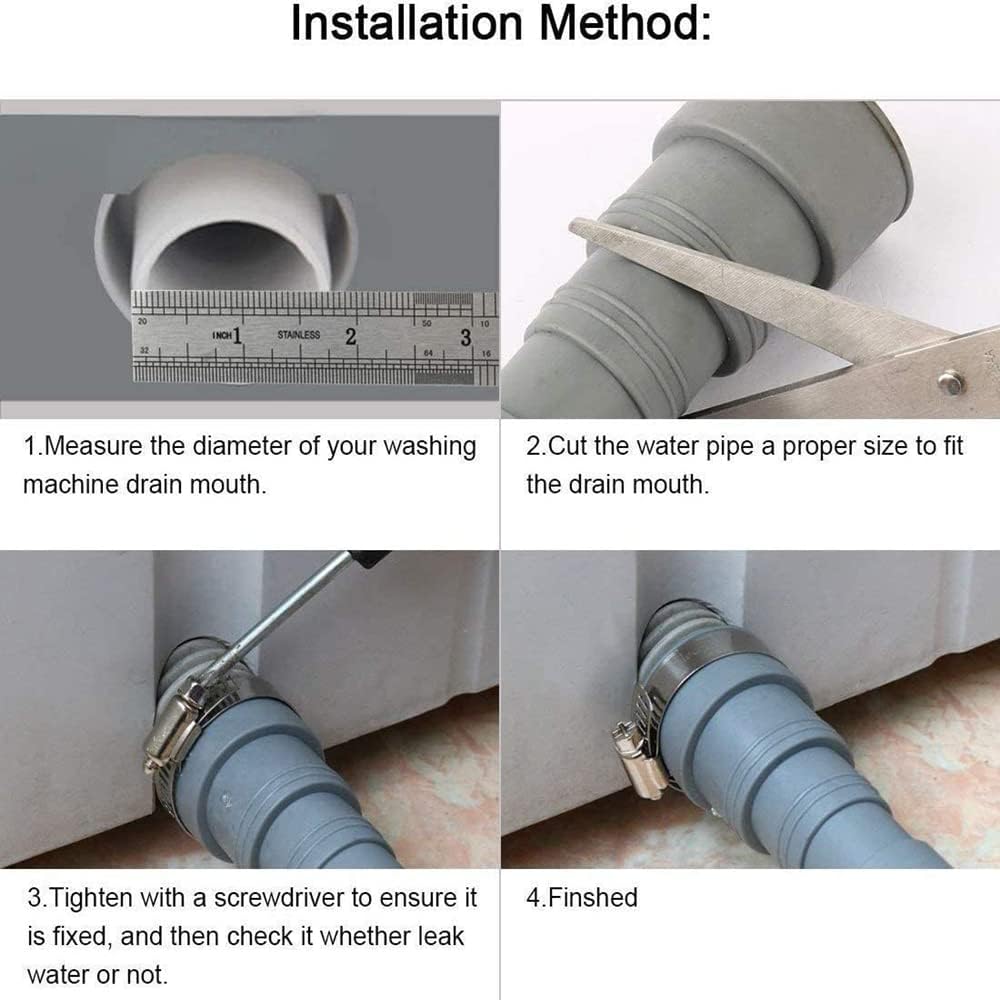 Installation Method:

20 INCH 1 STAINLESS 2 50 3 10
32 64 16

1.Measure the diameter of your washing machine drain mouth.

2.Cut the water pipe a proper size to fit the drain mouth.

3.Tighten with a screwdriver to ensure it is fixed, and then check it whether leak water or not.

4.Finshed