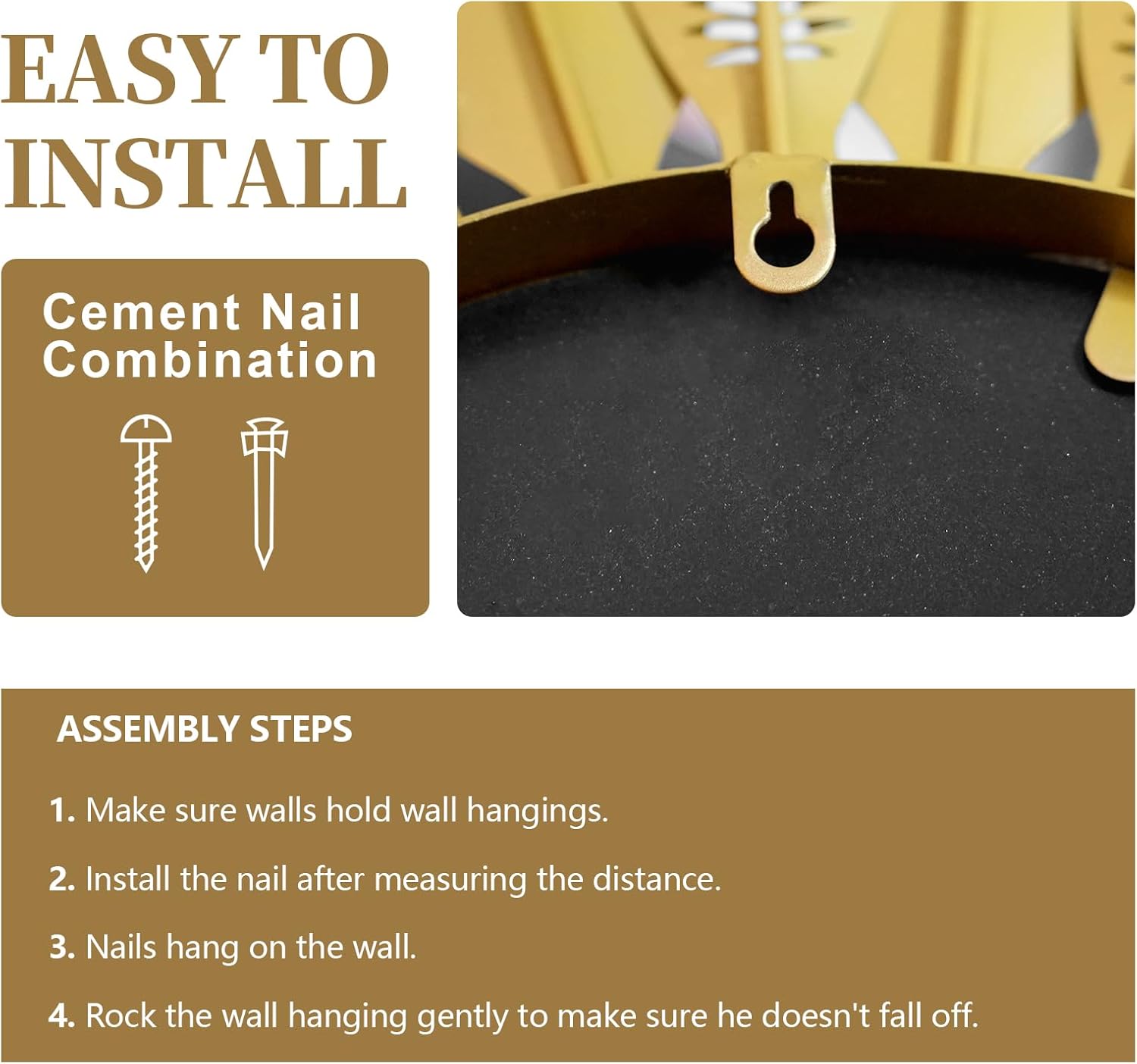 EASY TO INSTALL

Cement Nail Combination

ASSEMBLY STEPS

1. Make sure walls hold wall hangings.

2. Install the nail after measuring the distance.

3. Nails hang on the wall.

4. Rock the wall hanging gently to make sure he doesn't fall off.