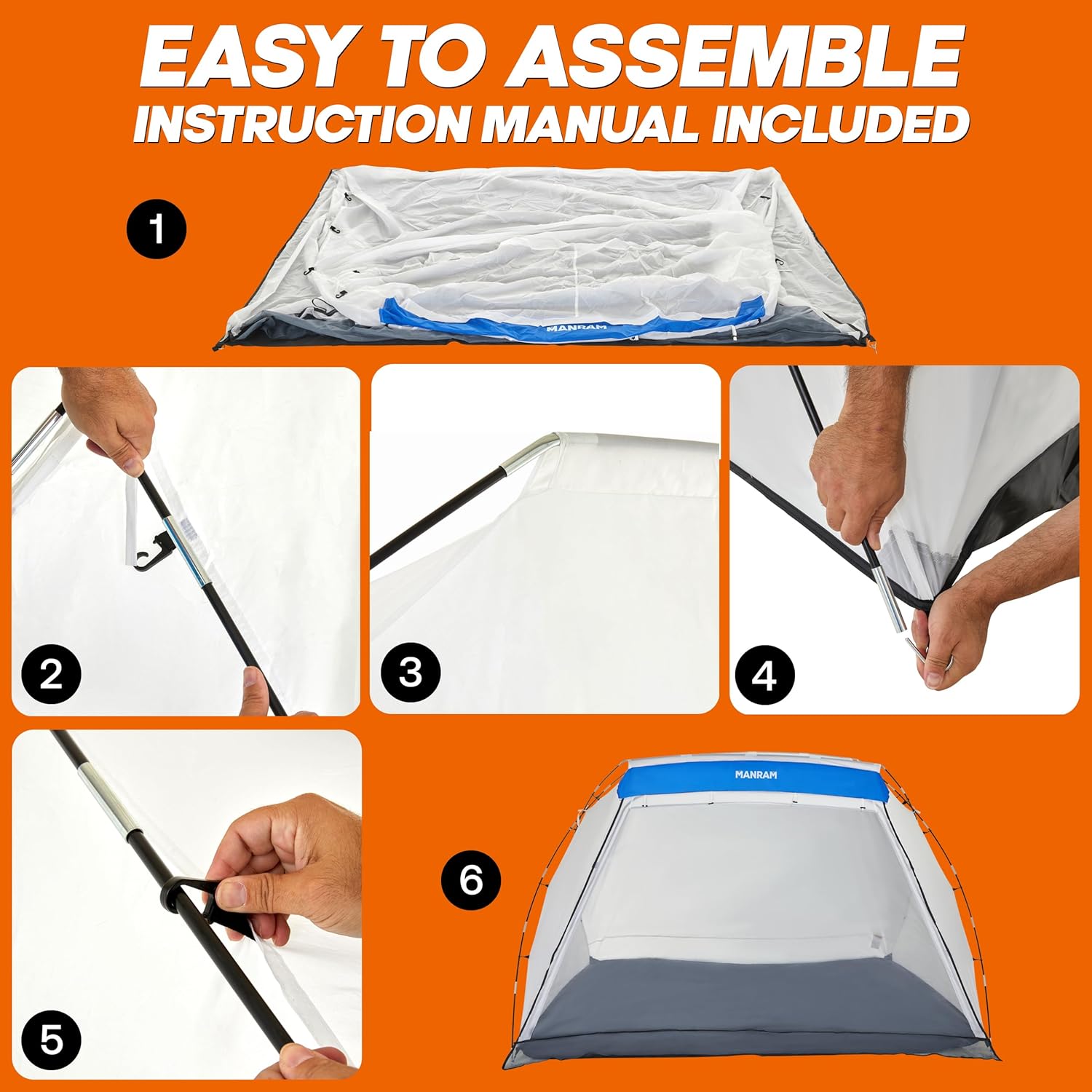 EASY TO ASSEMBLE
INSTRUCTION MANUAL INCLUDED

1

MANRAM

2

3

4

5

6

MANRAM