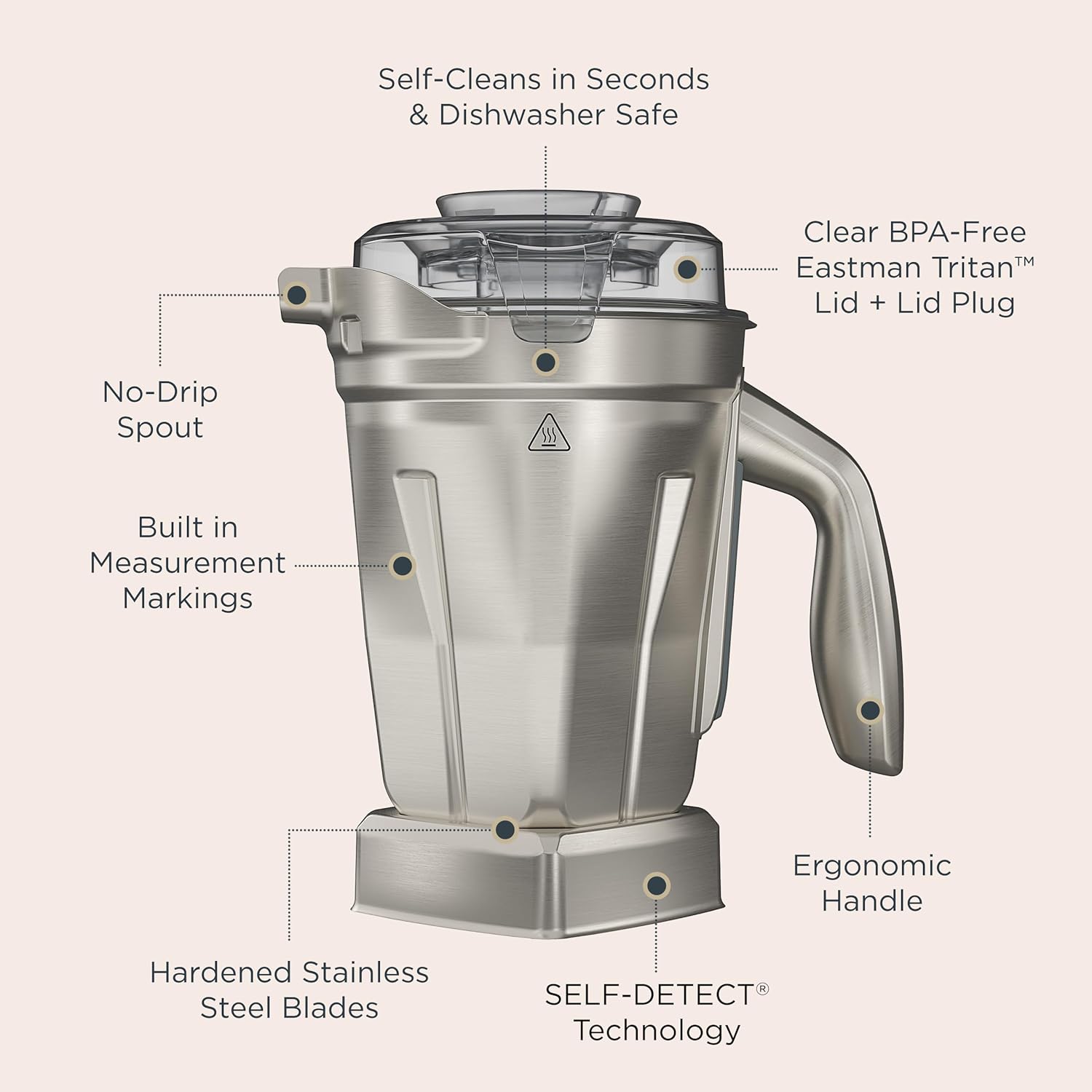 Self-Cleans in Seconds
& Dishwasher Safe

Clear BPA-Free
Eastman Tritan™
Lid + Lid Plug

No-Drip
Spout

Built in
Measurement
Markings

Ergonomic
Handle

Hardened Stainless
Steel Blades

SELF-DETECT®
Technology