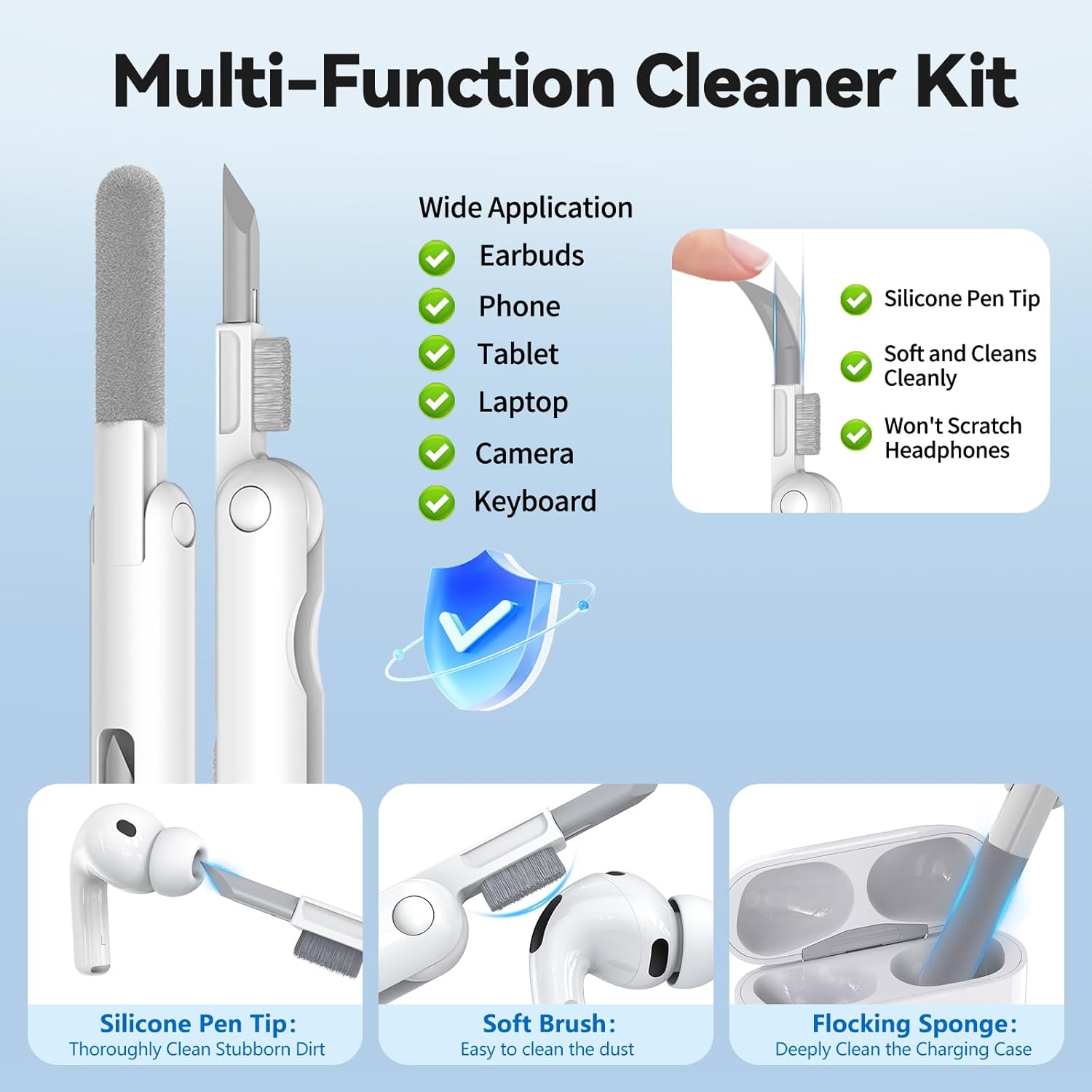 Multi-Function Cleaner Kit

Wide Application
Earbuds
Phone
Tablet
Laptop
Camera
Keyboard

Silicone Pen Tip
Soft and Cleans Cleanly
Won't Scratch Headphones

Silicone Pen Tip:
Thoroughly Clean Stubborn Dirt

Soft Brush:
Easy to clean the dust

Flocking Sponge:
Deeply Clean the Charging Case