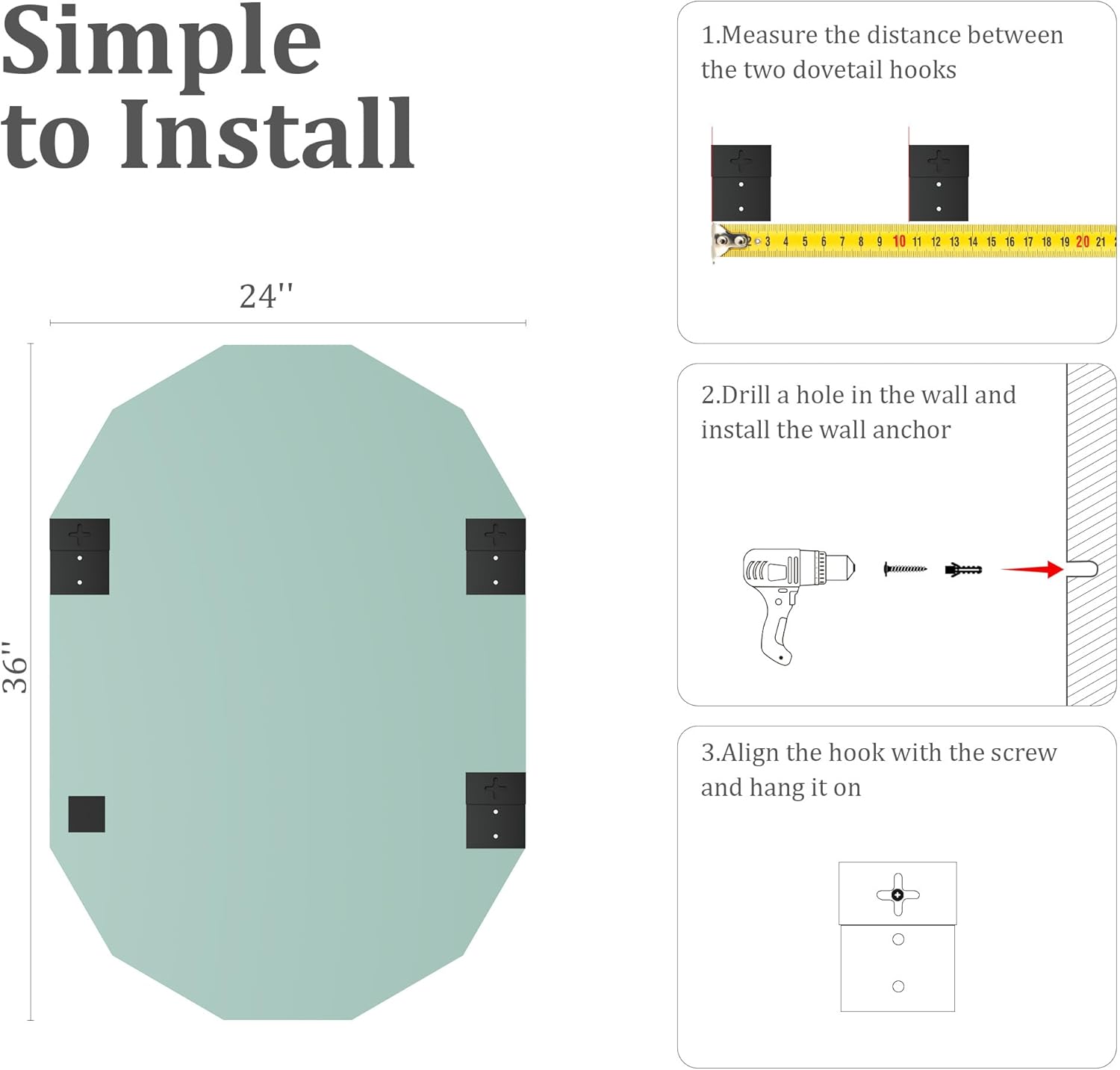 Simple to Install

24''

36''

1.Measure the distance between the two dovetail hooks

2 3 4 5 6 7 8 9 10 11 12 13 14 15 16 17 18 19 20 21

2.Drill a hole in the wall and install the wall anchor

3.Align the hook with the screw and hang it on