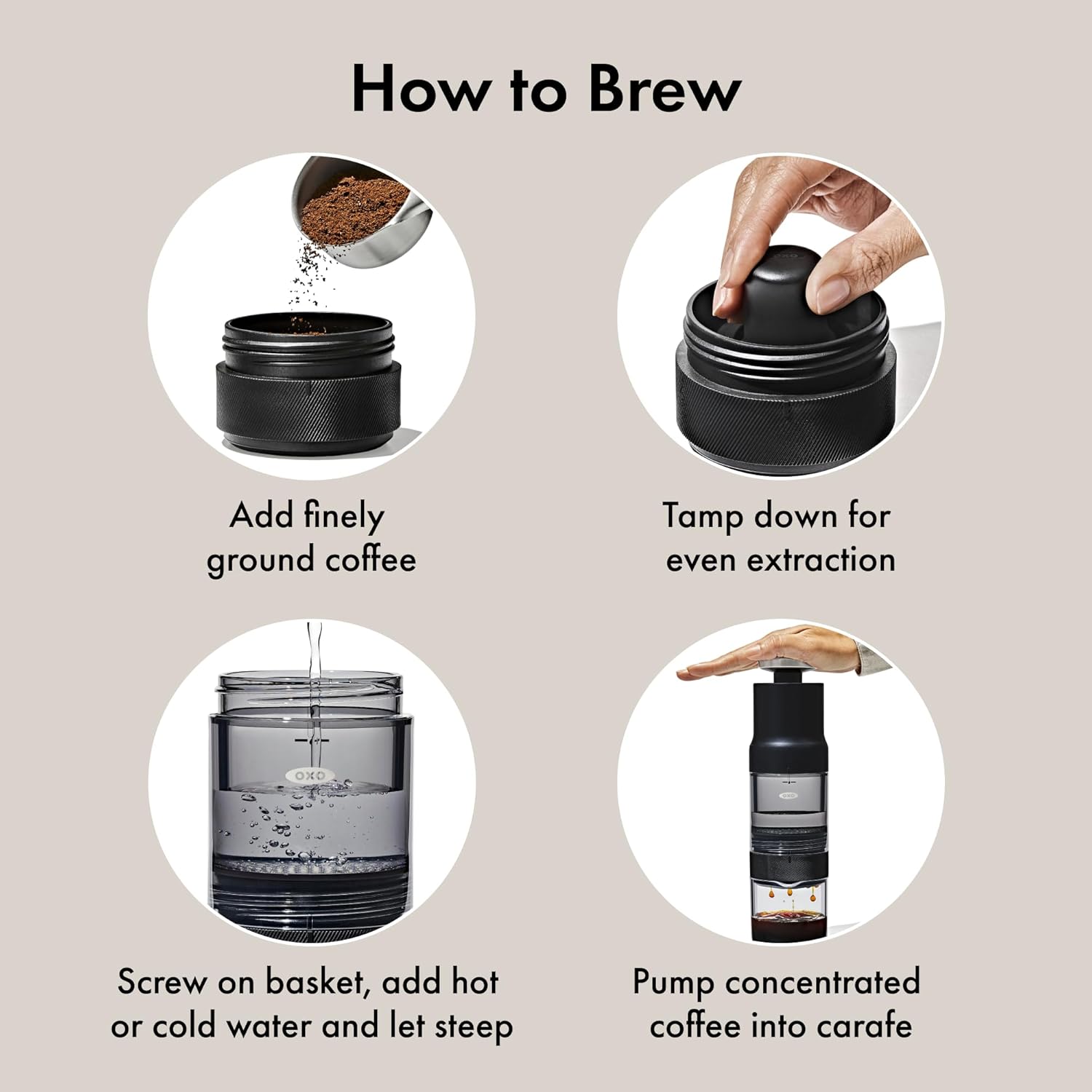 How to Brew

Add finely ground coffee

Tamp down for even extraction

OXO

Screw on basket, add hot or cold water and let steep

OXO

Pump concentrated coffee into carafe