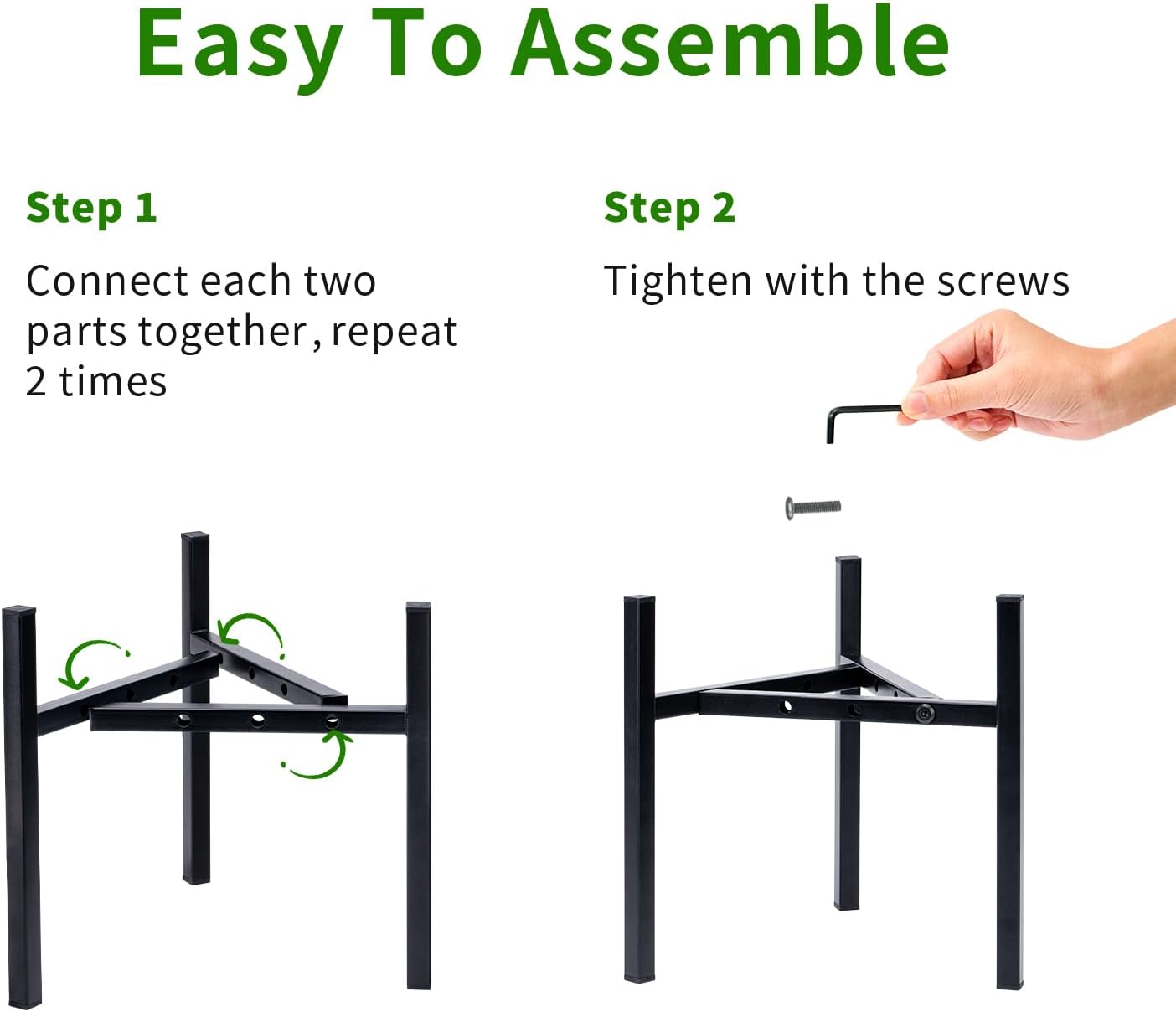 Easy To Assemble

Step 1

Connect each two parts together, repeat 2 times

Step 2

Tighten with the screws