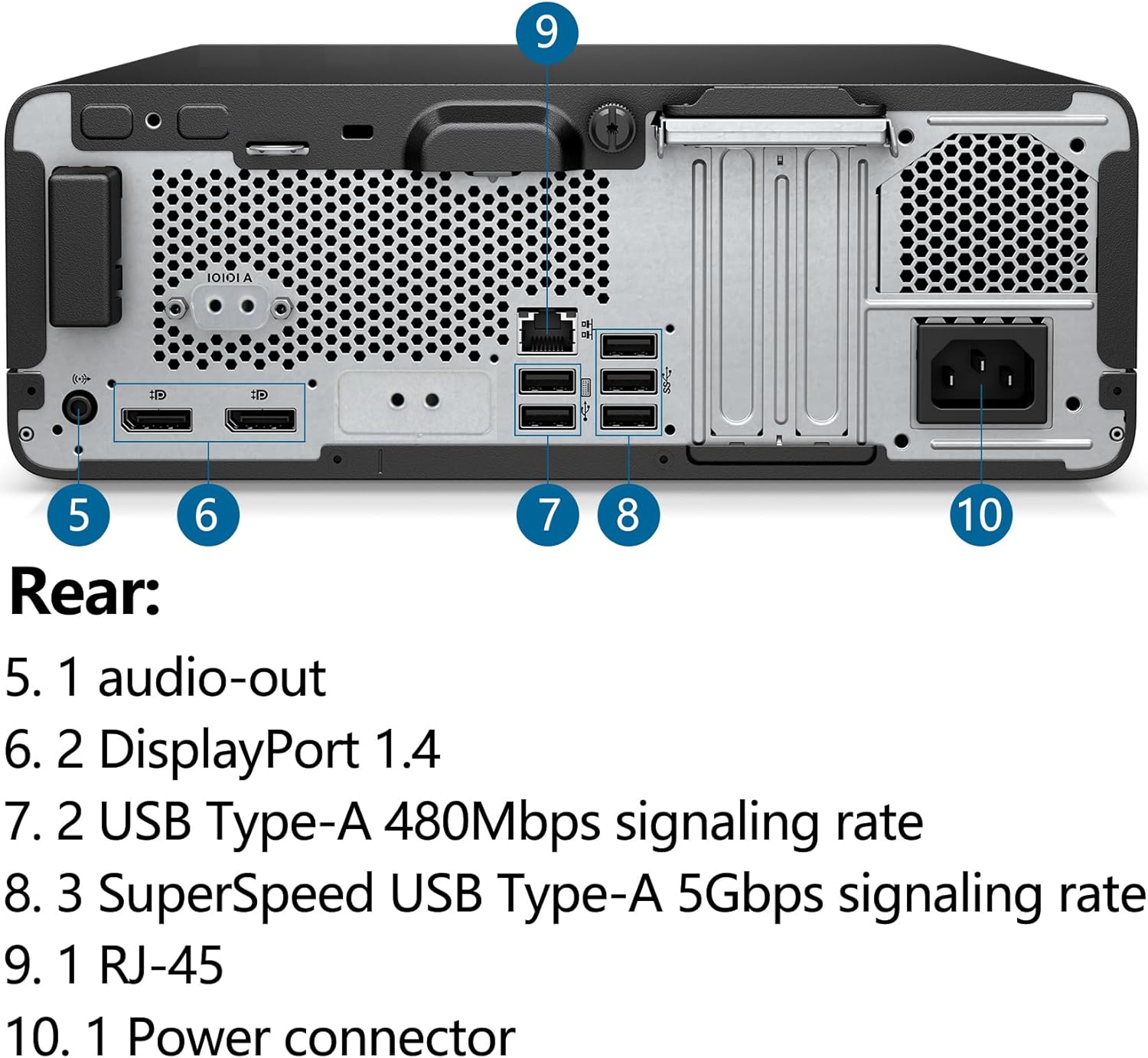 9

IOIOI A

5

6

7

8

10

Rear:

5. 1 audio-out

6. 2 DisplayPort 1.4

7. 2 USB Type-A 480Mbps signaling rate

8. 3 SuperSpeed USB Type-A 5Gbps signaling rate

9. 1 RJ-45

10. 1 Power connector