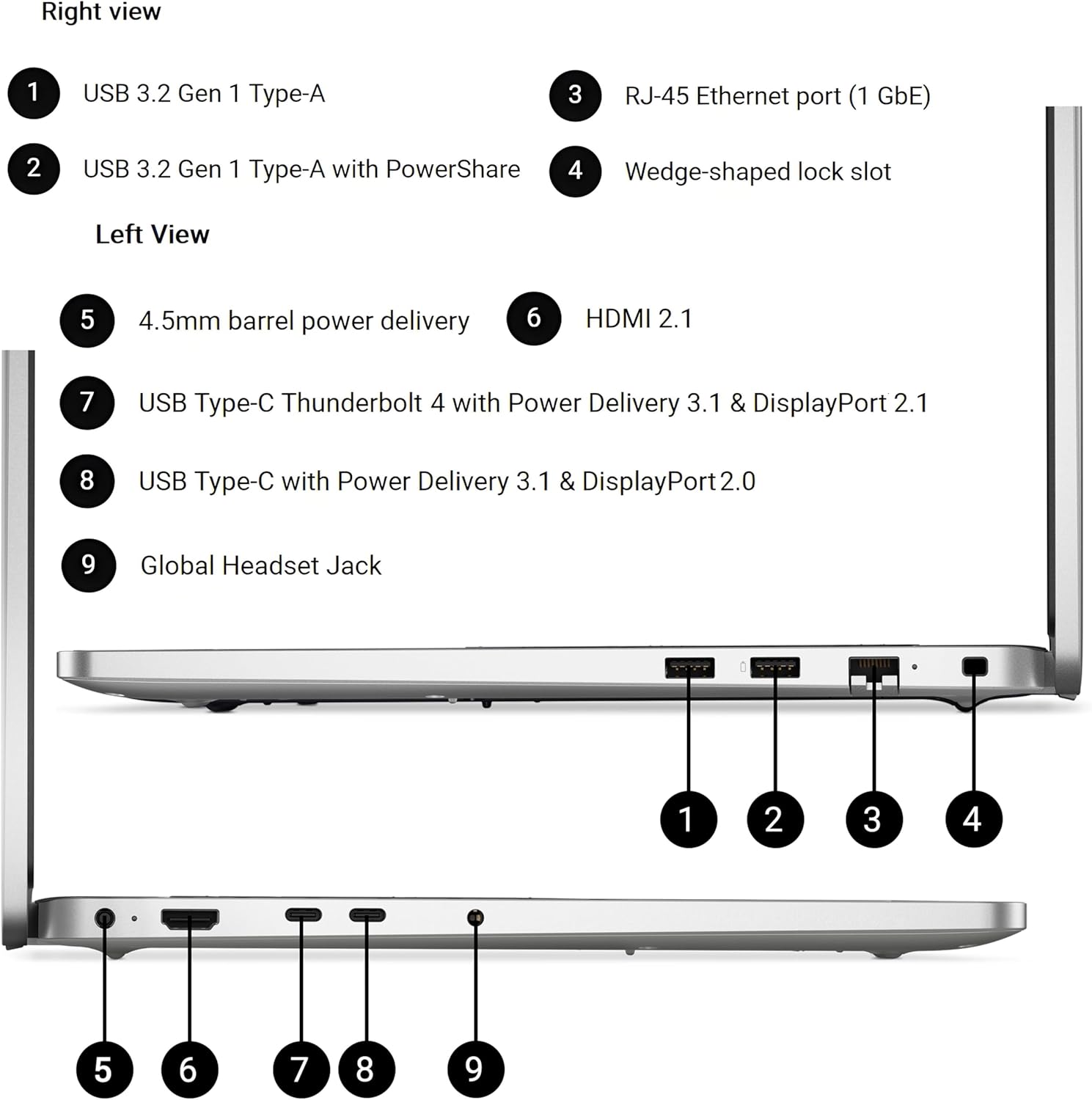 Right view

1 USB 3.2 Gen 1 Type-A

2 USB 3.2 Gen 1 Type-A with PowerShare

3 RJ-45 Ethernet port (1 GbE)

4 Wedge-shaped lock slot

Left View

5 4.5mm barrel power delivery

6 HDMI 2.1

7 USB Type-C Thunderbolt 4 with Power Delivery 3.1 & DisplayPort 2.1

8 USB Type-C with Power Delivery 3.1 & DisplayPort 2.0

9 Global Headset Jack

1 2 3 4

5 6 7 8 9