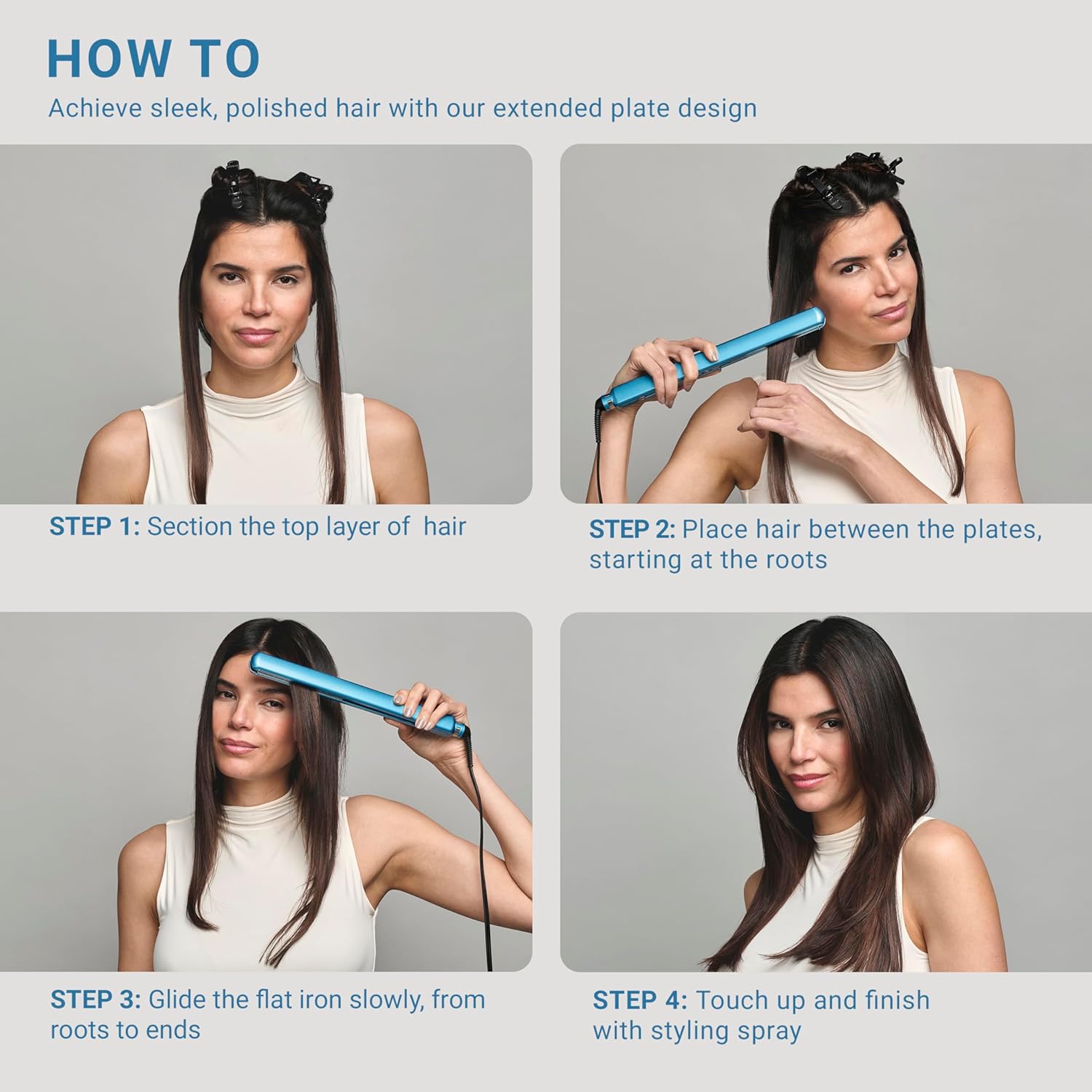 HOW TO

Achieve sleek, polished hair with our extended plate design

STEP 1: Section the top layer of hair

STEP 2: Place hair between the plates, starting at the roots

STEP 3: Glide the flat iron slowly, from roots to ends

STEP 4: Touch up and finish with styling spray