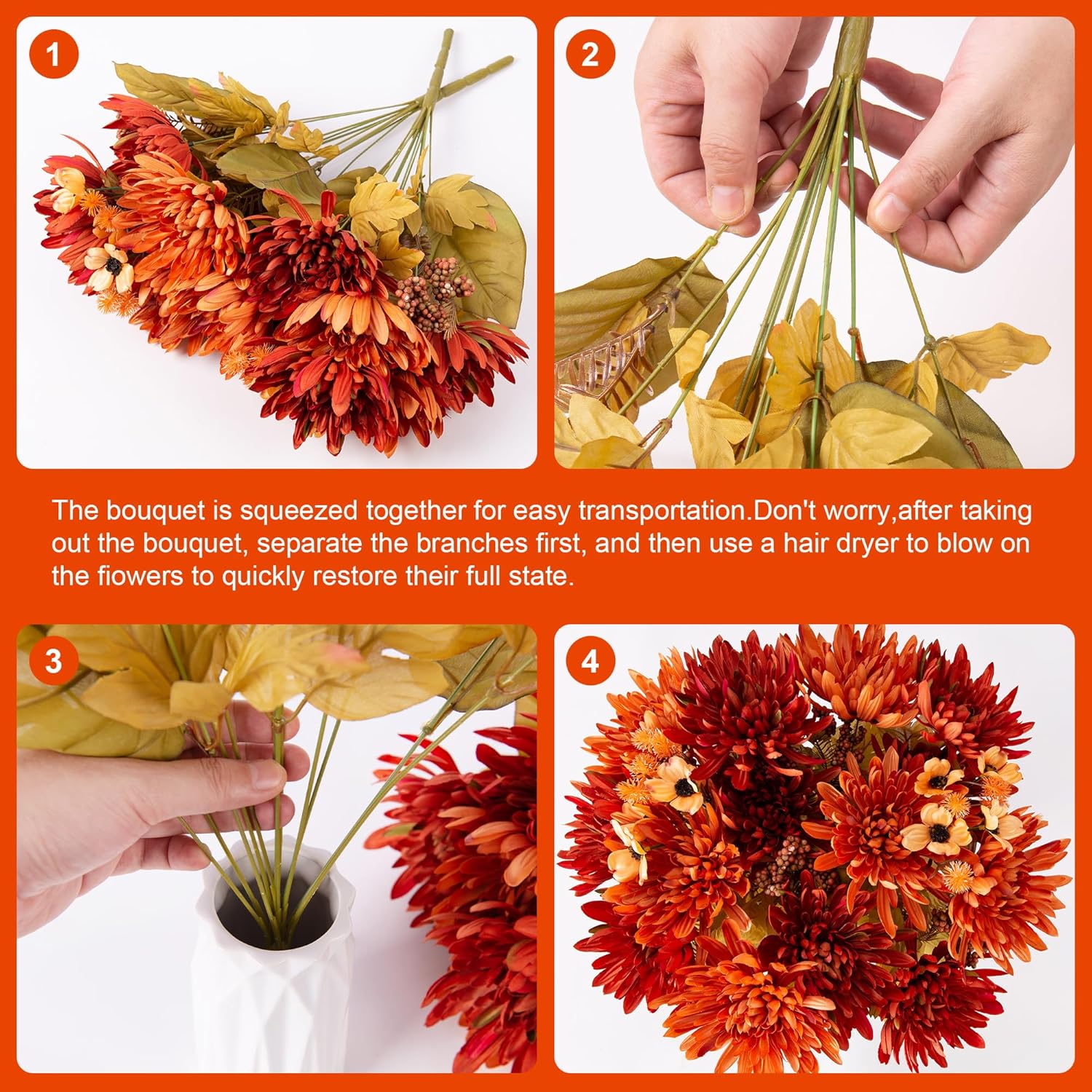 1

2

The bouquet is squeezed together for easy transportation.Don't worry,after taking out the bouquet, separate the branches first, and then use a hair dryer to blow on the fiowers to quickly restore their full state.

3

4