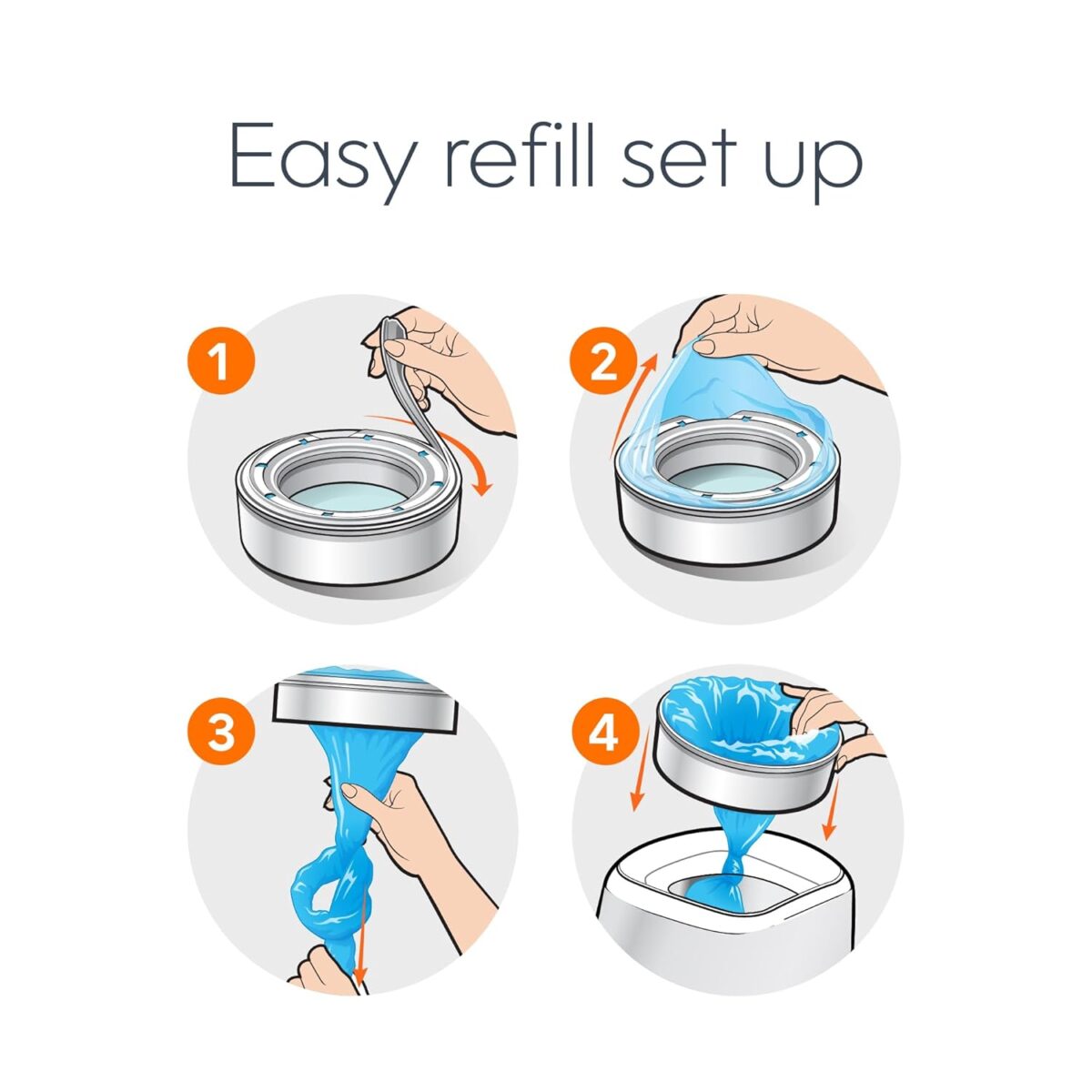 Easy refill set up

1

2

3

4