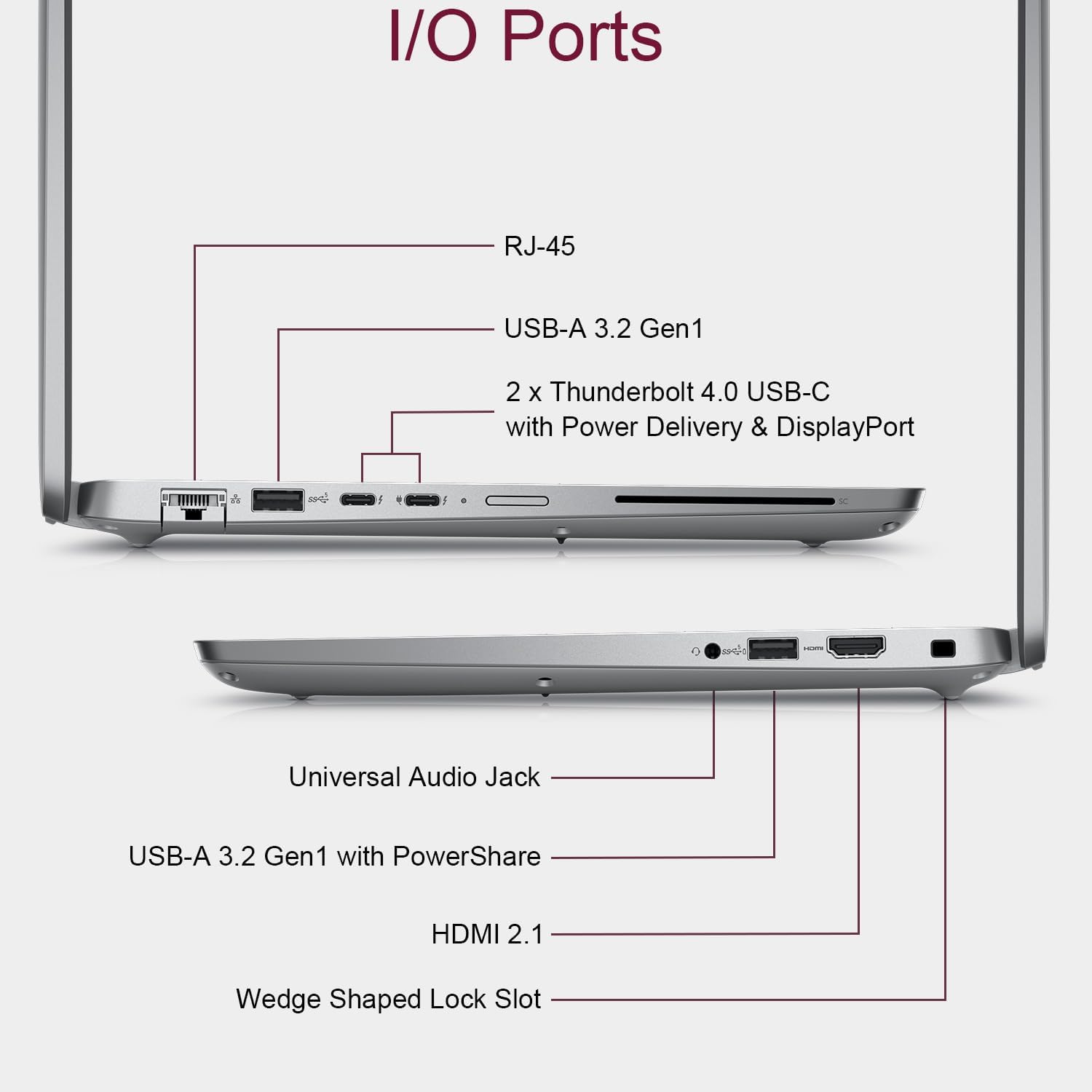 I/O Ports

RJ-45

USB-A 3.2 Gen1

2 x Thunderbolt 4.0 USB-C with Power Delivery & DisplayPort

SC

HDMI

Universal Audio Jack

USB-A 3.2 Gen1 with PowerShare

HDMI 2.1

Wedge Shaped Lock Slot