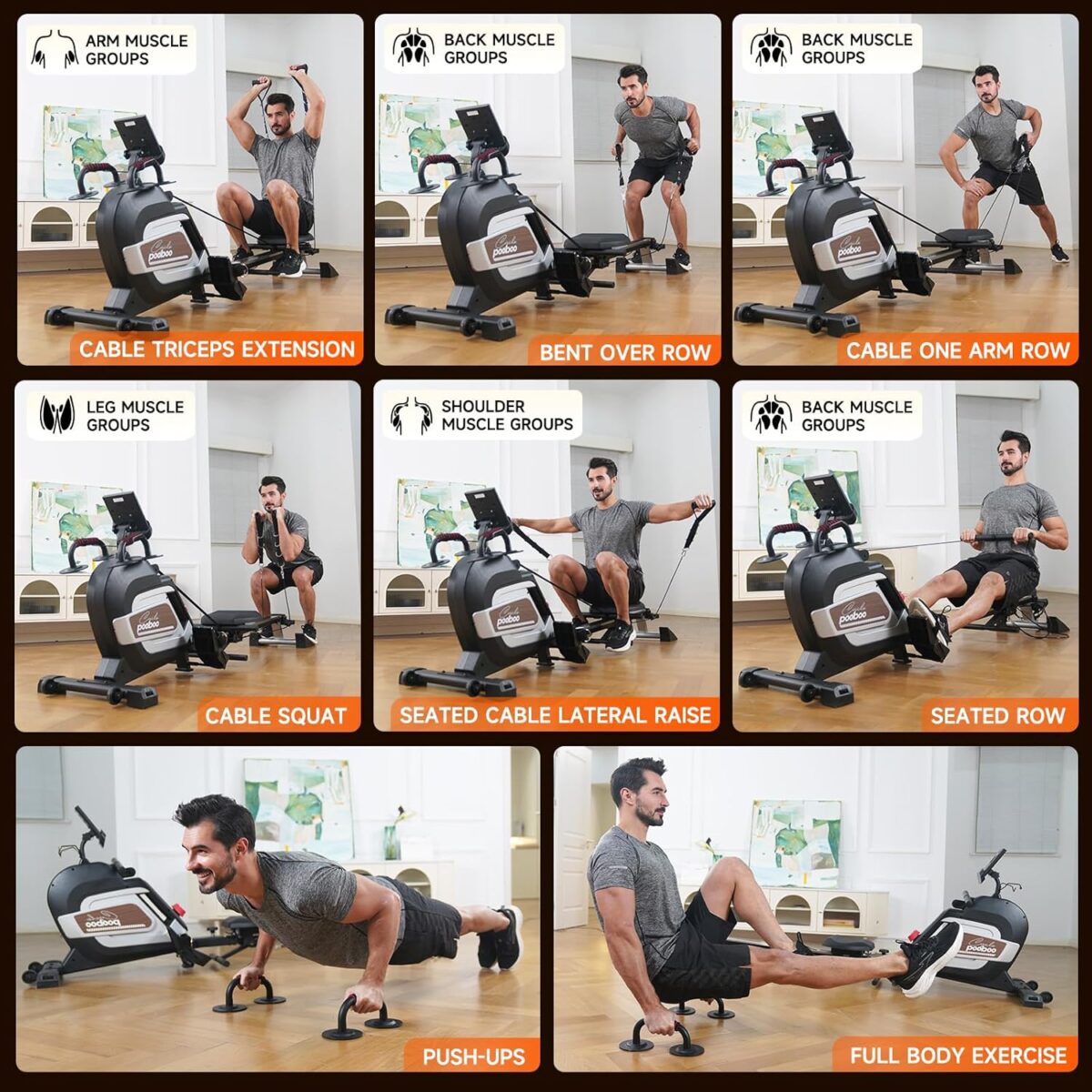 ARM MUSCLE GROUPS

pooboo

CABLE TRICEPS EXTENSION

BACK MUSCLE GROUPS

pooboo

BENT OVER ROW

BACK MUSCLE GROUPS

pooboo

CABLE ONE ARM ROW

LEG MUSCLE GROUPS

pooboo

CABLE SQUAT

SHOULDER MUSCLE GROUPS

pooboo

SEATED CABLE LATERAL RAISE

BACK MUSCLE GROUPS

pooboo

SEATED ROW

pooboo

PUSH-UPS

pooboo

FULL BODY EXERCISE