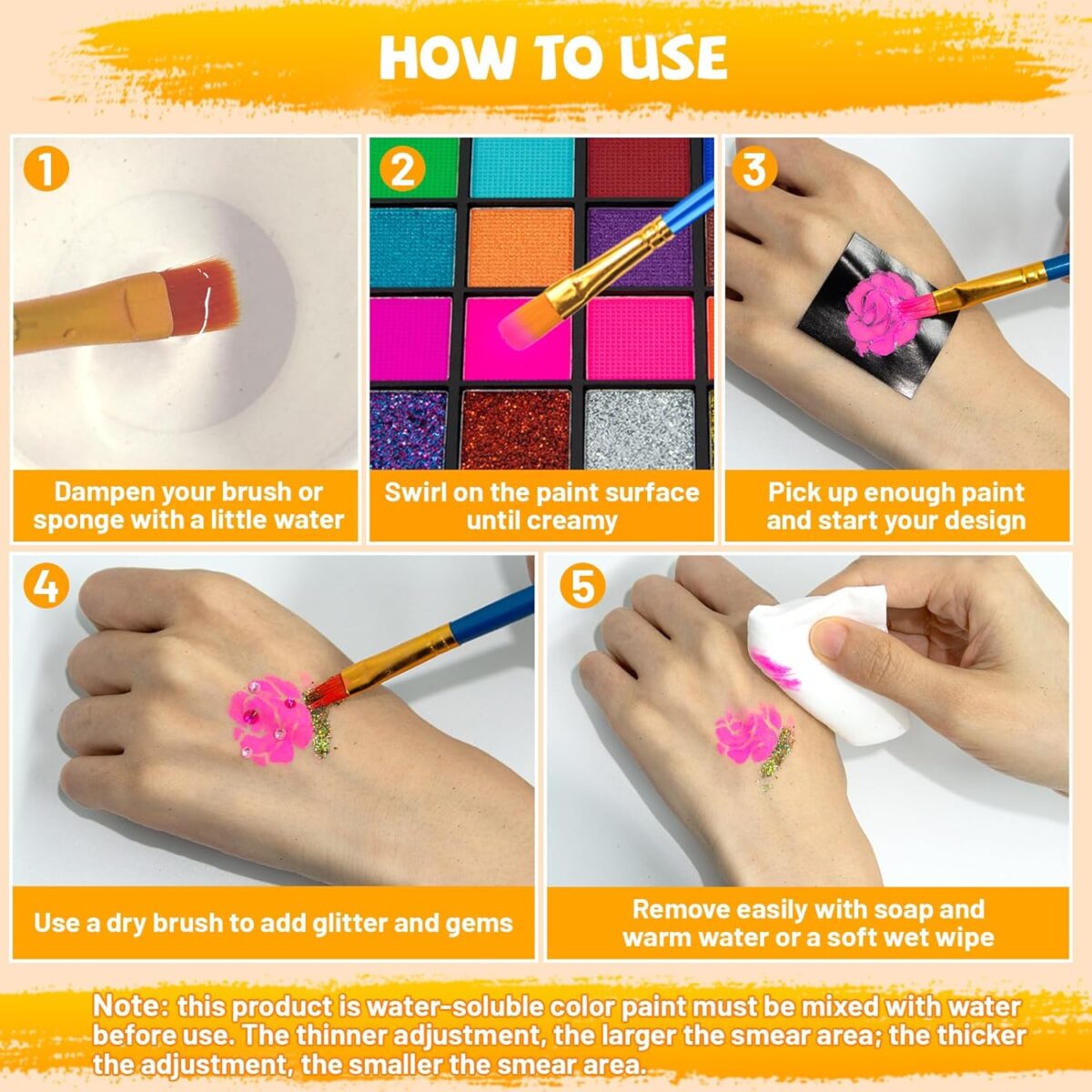 HOW TO USE

1

Dampen your brush or sponge with a little water

2

Swirl on the paint surface until creamy

3

Pick up enough paint and start your design

4

Use a dry brush to add glitter and gems

5

Remove easily with soap and warm water or a soft wet wipe

Note: this product is water-soluble color paint must be mixed with water before use. The thinner adjustment, the larger the smear area; the thicker the adjustment, the smaller the smear area.