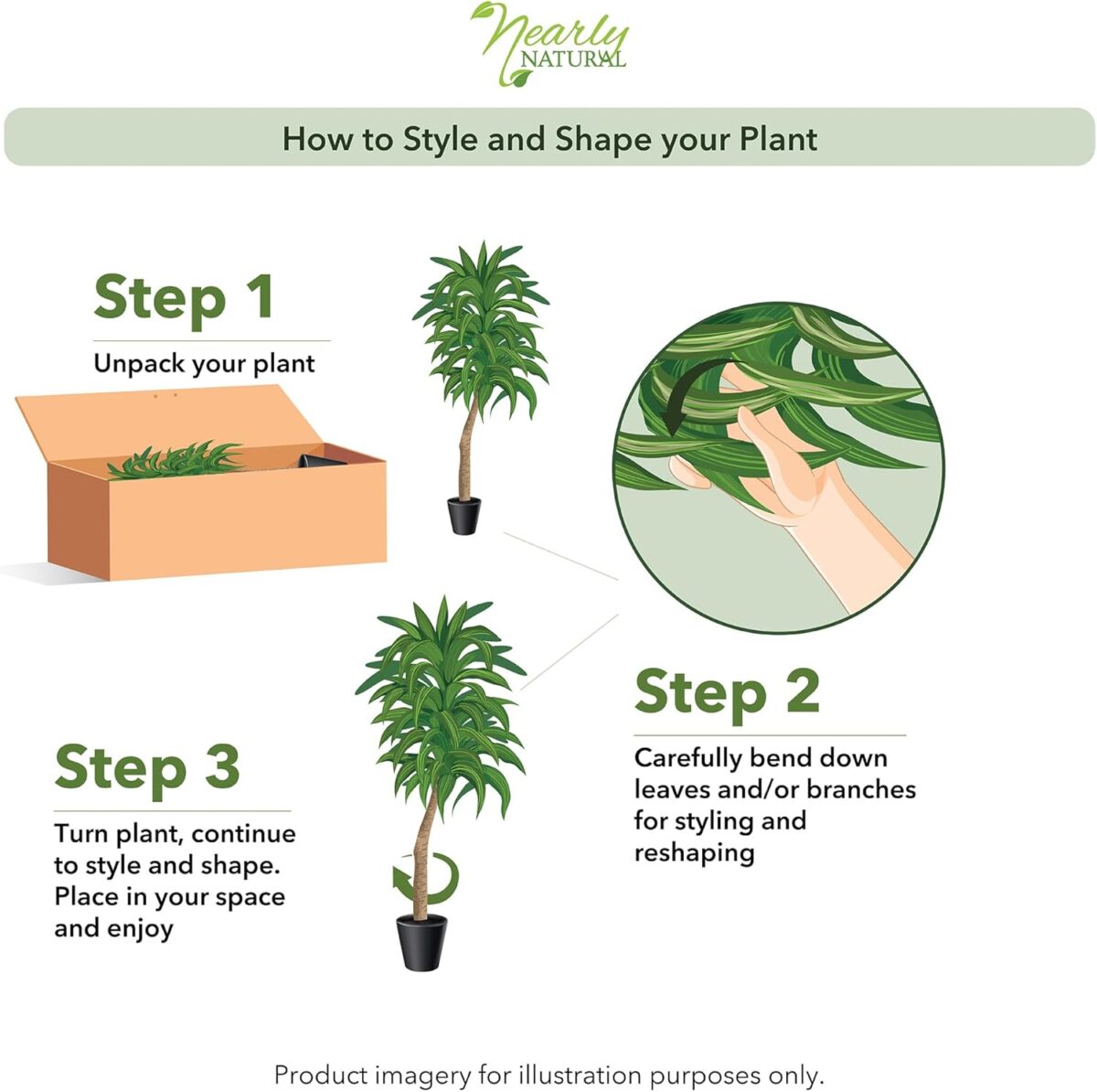 Nearly NATURAL

How to Style and Shape your Plant

Step 1

Unpack your plant

Step 2

Carefully bend down leaves and/or branches for styling and reshaping

Step 3

Turn plant, continue to style and shape. Place in your space and enjoy

Product imagery for illustration purposes only.